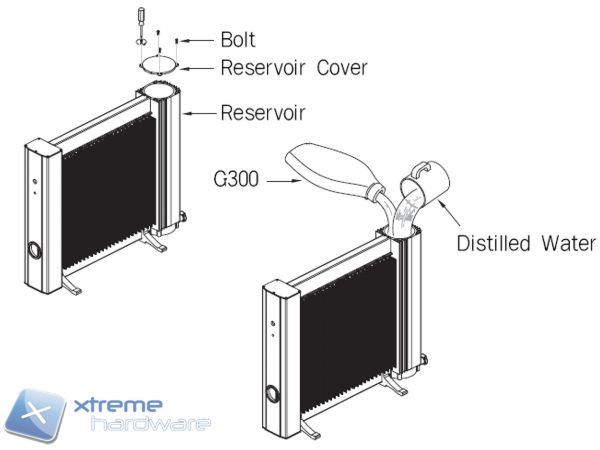 Bolt
Reservoir Cover
Reservoir
G300
Distilled Water
xtreme
hardware